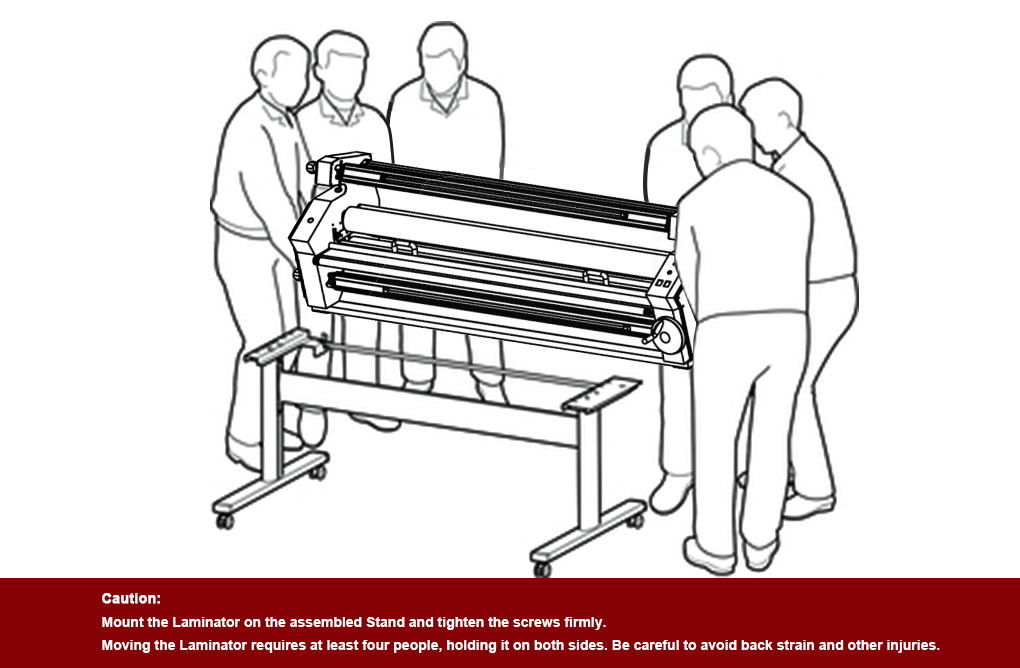 Caution:
Mount the Laminator on the assembled Stand and tighten the screws firmly.
Moving the Laminator requires at least four people, holding it on both sides. Be careful to avoid back strain and other injuries.