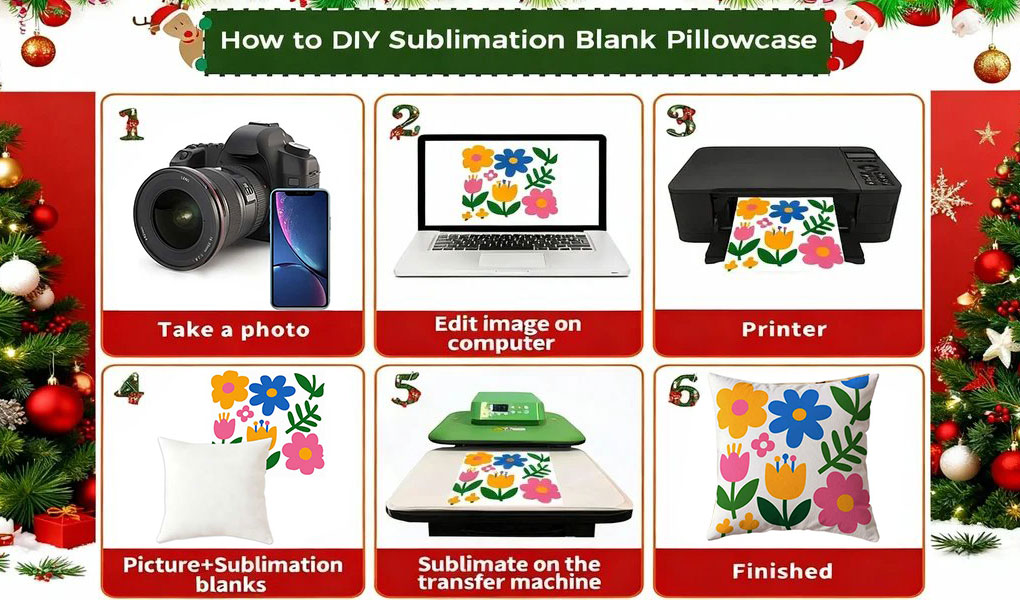 How to DIY Sublimation Blank Pillowcase

1

Take a photo

2

Edit image on computer

3

Printer

4

Picture+Sublimation blanks

5

Sublimate on the transfer machine

6

Finished