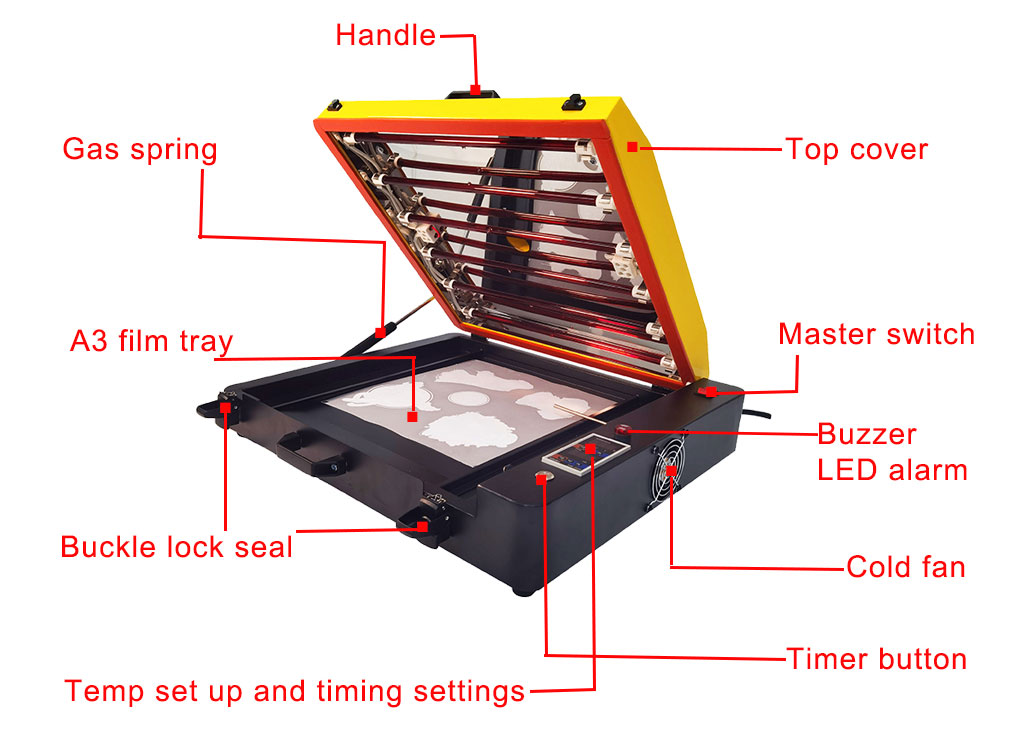 Handle

Gas spring

Top cover

A3 film tray

Master switch

Buzzer
LED alarm

Buckle lock seal

Cold fan

Timer button

Temp set up and timing settings