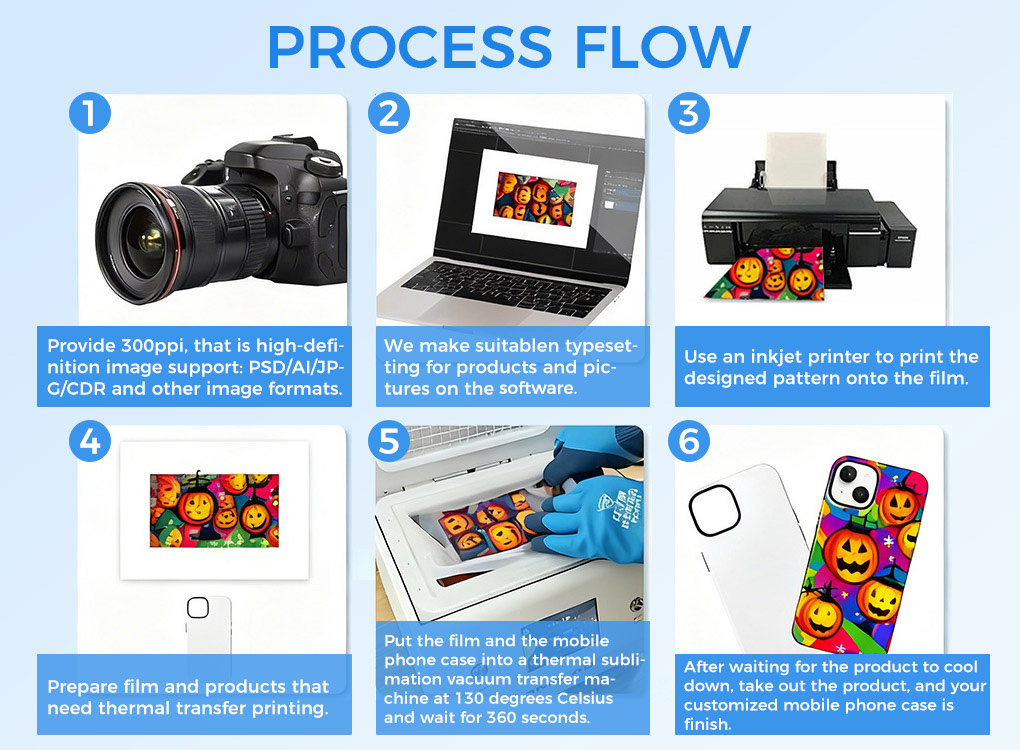 PROCESS FLOW

1

Provide 300ppi, that is high-definition image support: PSD/AI/JPG/CDR and other image formats.

2

We make suitablen typesetting for products and pictures on the software.

3

Use an inkjet printer to print the designed pattern onto the film.

4

Prepare film and products that need thermal transfer printing.

5

Put the film and the mobile phone case into a thermal sublimation vacuum transfer machine at 130 degrees Celsius and wait for 360 seconds.

6

After waiting for the product to cool down, take out the product, and your customized mobile phone case is finish.