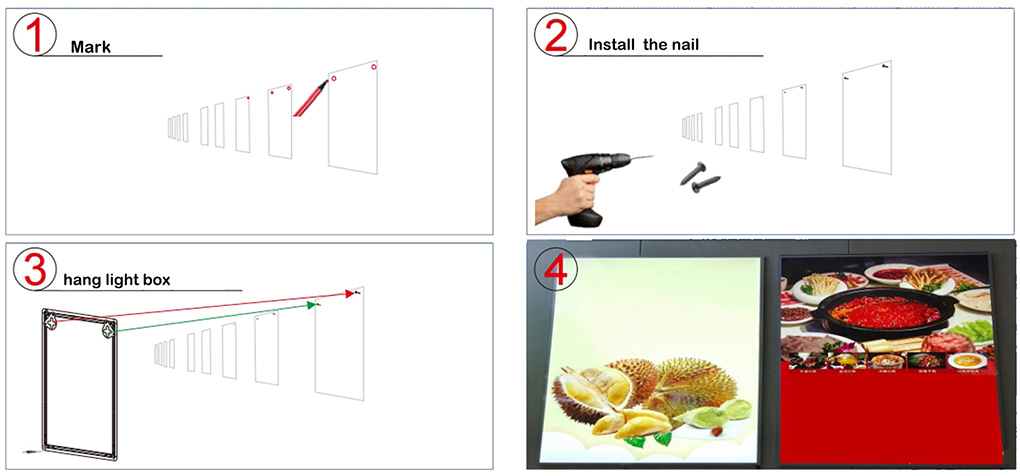 1 Mark

2 Install the nail

3 hang light box

4