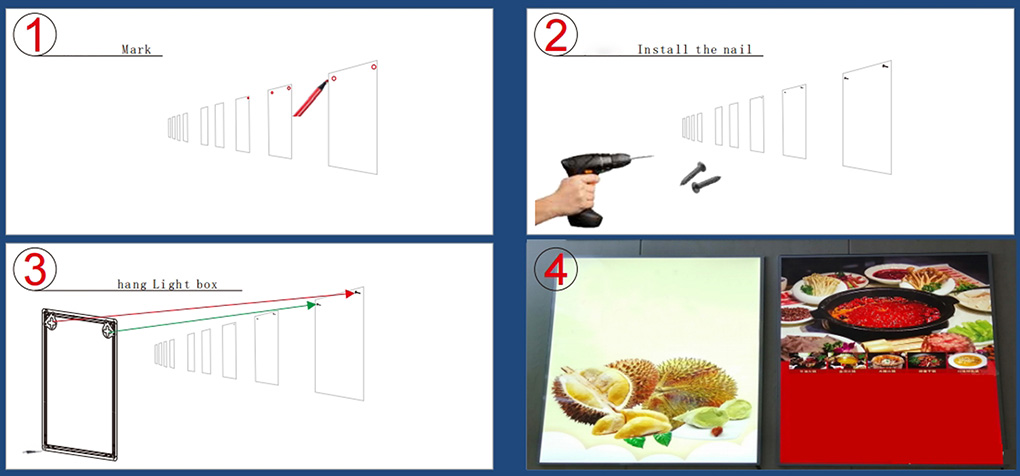 1
Mark

2
Install the nail

3
hang Light box

4