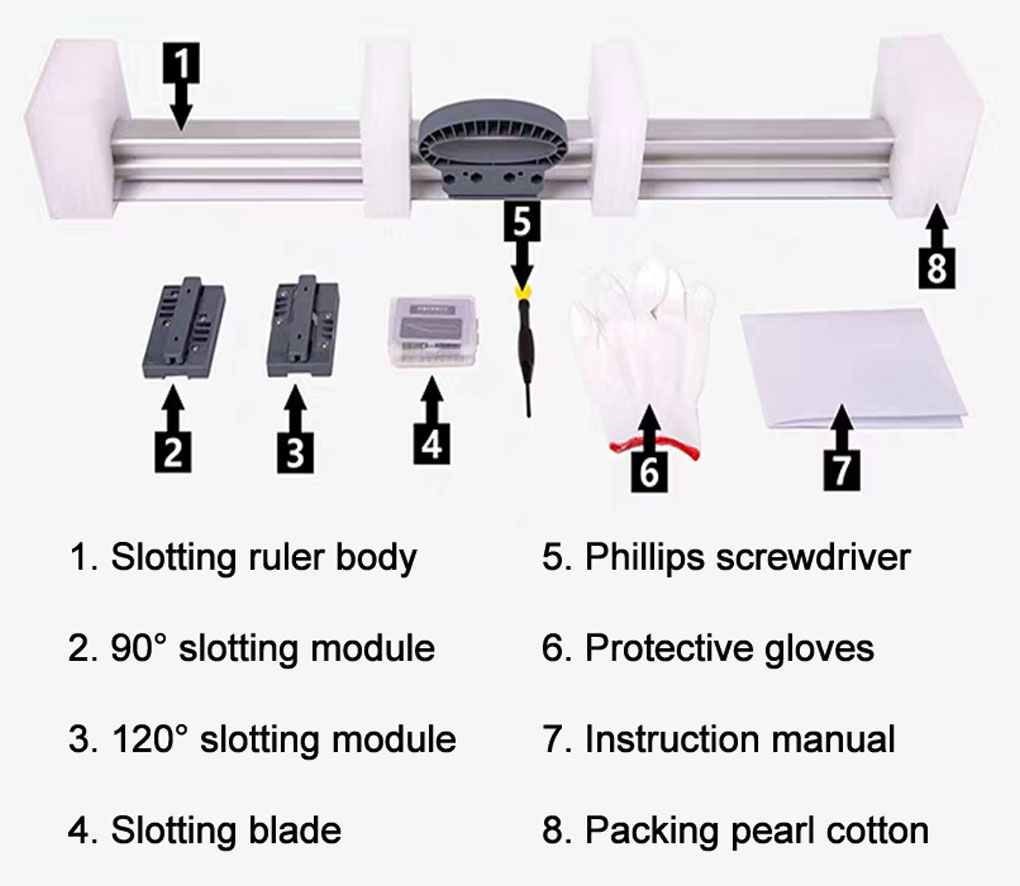 1

5

8

2

3

4

6

7

1. Slotting ruler body

2. 90° slotting module

3. 120° slotting module

4. Slotting blade

5. Phillips screwdriver

6. Protective gloves

7. Instruction manual

8. Packing pearl cotton