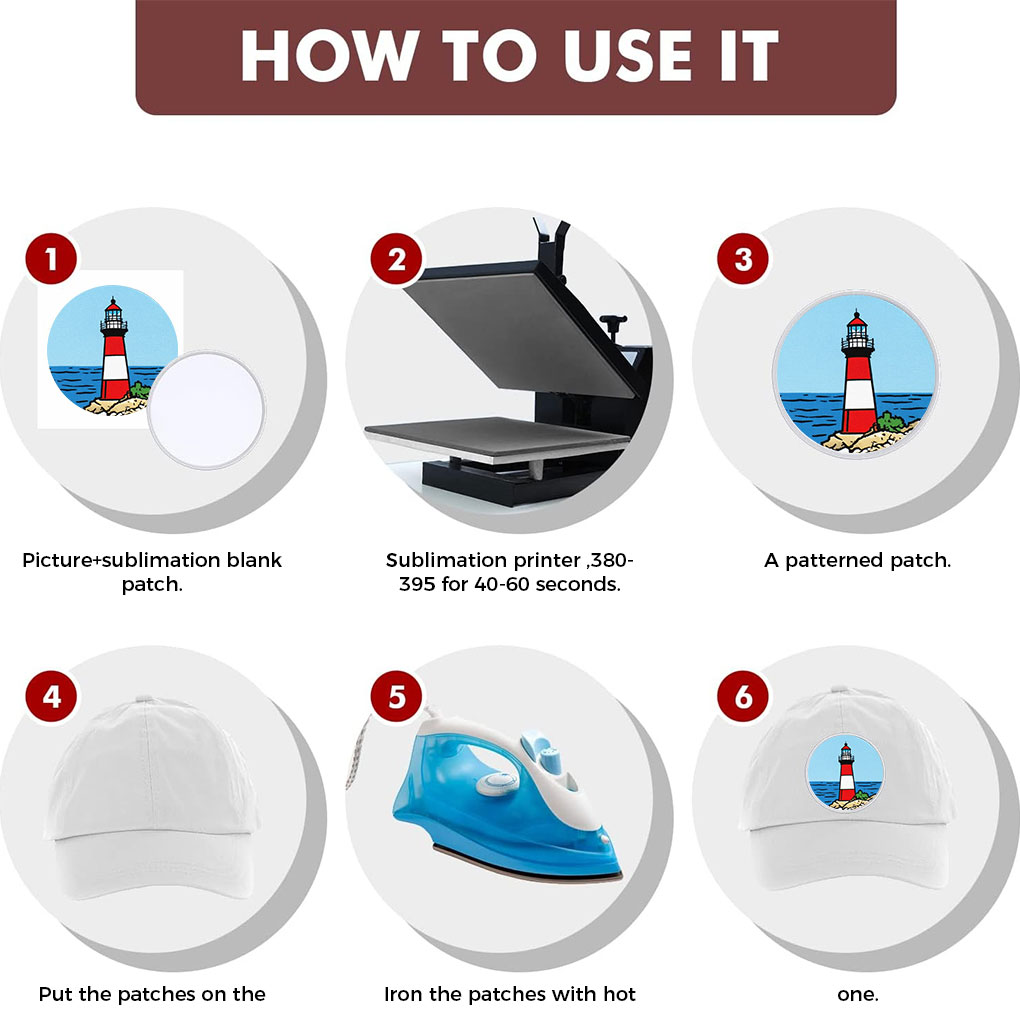 HOW TO USE IT

1

Picture+sublimation blank patch.

2

Sublimation printer ,380-395 for 40-60 seconds.

3

A patterned patch.

4

Put the patches on the

5

Iron the patches with hot

6

one.