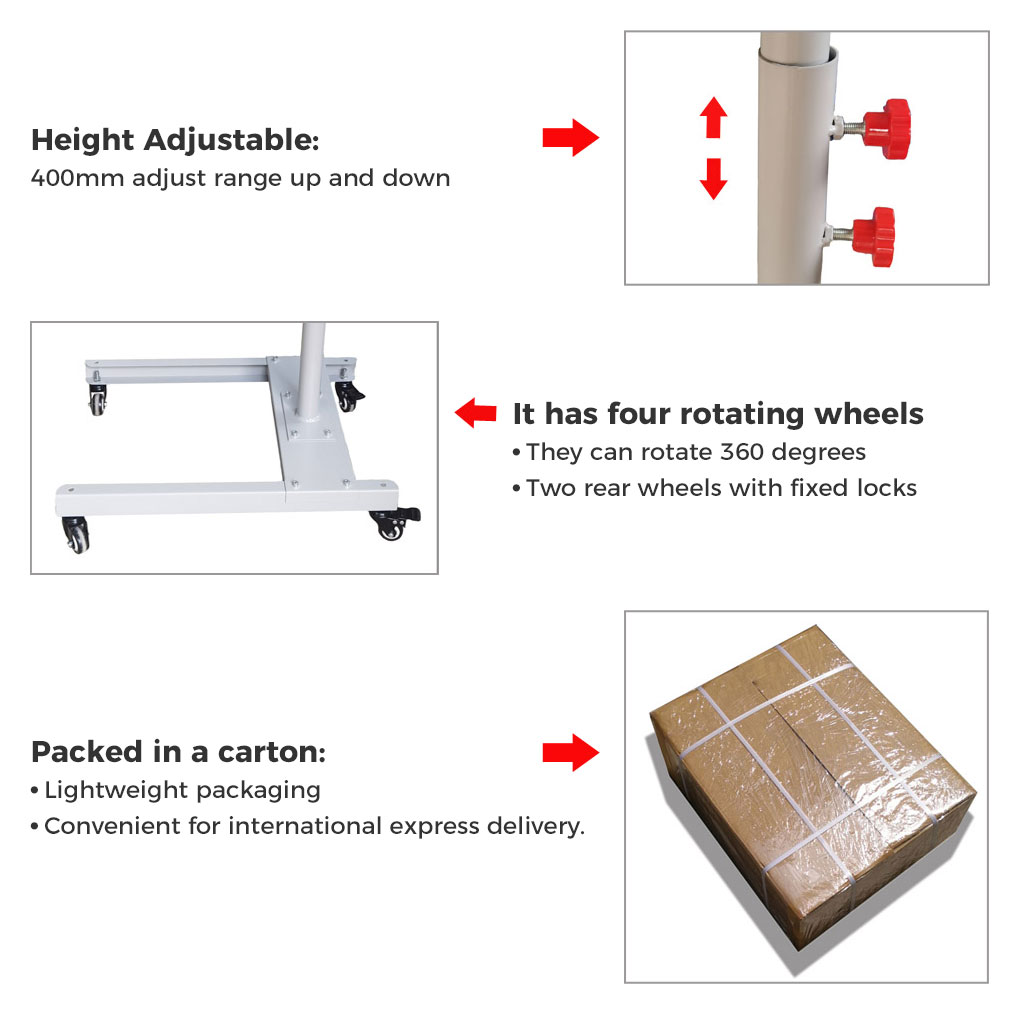 Height Adjustable:
400mm adjust range up and down

It has four rotating wheels
• They can rotate 360 degrees
• Two rear wheels with fixed locks

Packed in a carton:
• Lightweight packaging
• Convenient for international express delivery.