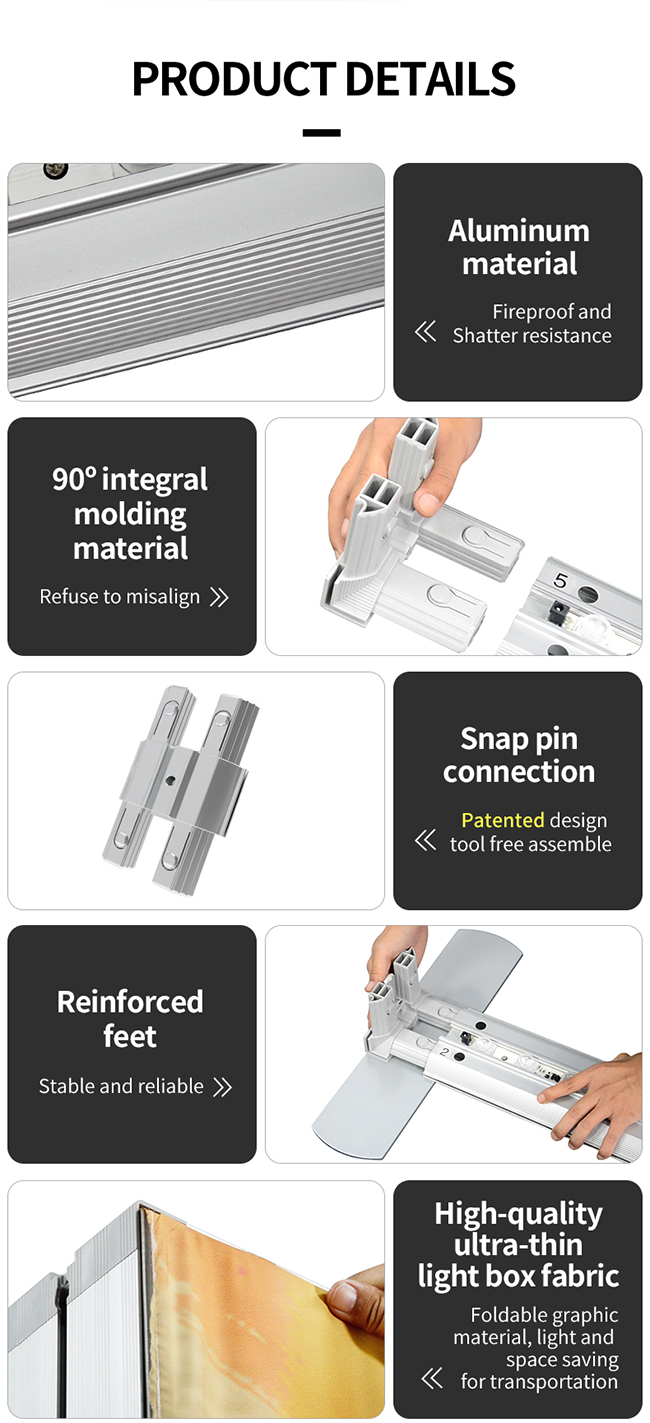 PRODUCT DETAILS

Aluminum material

Fireproof and Shatter resistance

90° integral molding material

Refuse to misalign

5

Snap pin connection

Patented design tool free assemble

Reinforced feet

Stable and reliable

2

High-quality ultra-thin light box fabric

Foldable graphic material, light and space saving for transportation