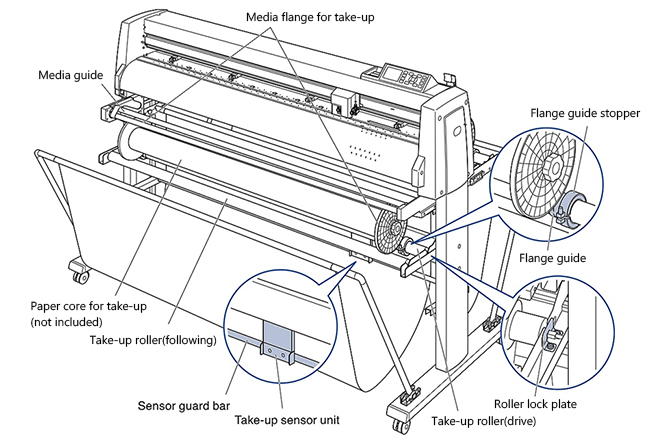 Media flange for take-up

Media guide

Flange guide stopper

Flange guide

Paper core for take-up (not included)

Take-up roller(following)

Sensor guard bar

Take-up sensor unit

Roller lock plate

Take-up roller(drive)