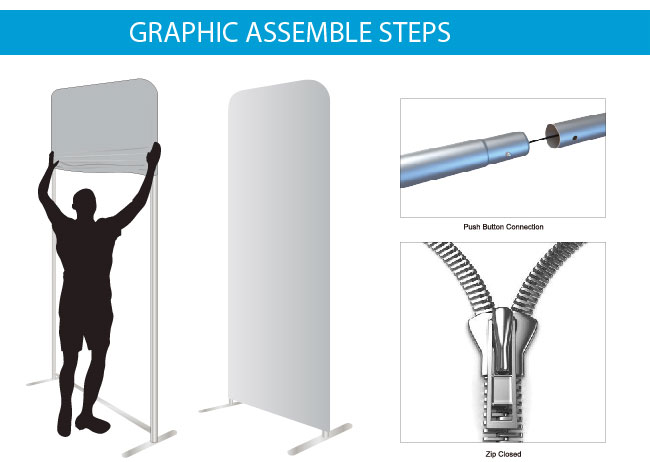 GRAPHIC ASSEMBLE STEPS

Push Button Connection

Zip Closed