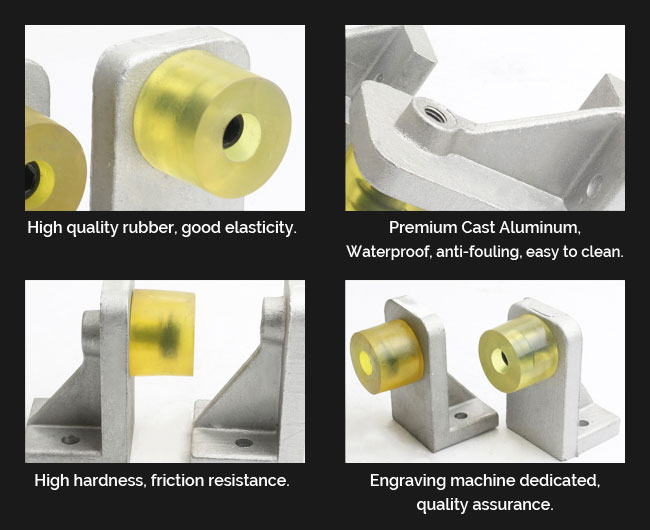 High quality rubber, good elasticity.

Premium Cast Aluminum,
Waterproof, anti-fouling, easy to clean.

High hardness, friction resistance.

Engraving machine dedicated,
quality assurance.