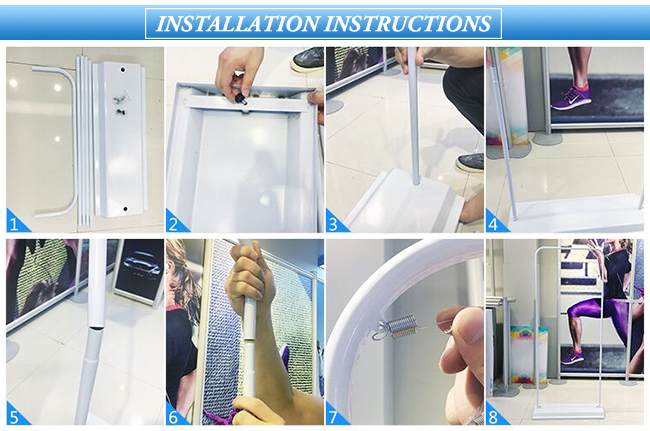 INSTALLATION INSTRUCTIONS

1

2

3

4

5

6

7

8