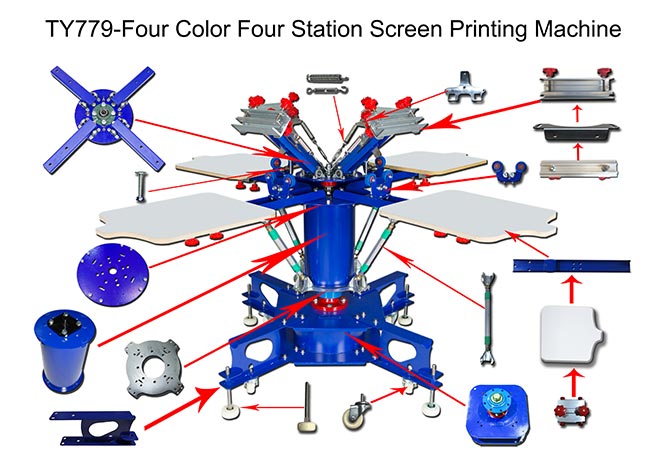 TY779-Four Color Four Station Screen Printing Machine