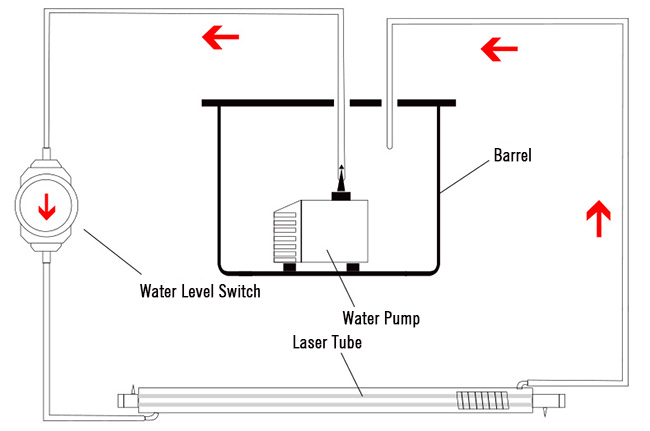 Barrel

Water Level Switch

Water Pump

Laser Tube