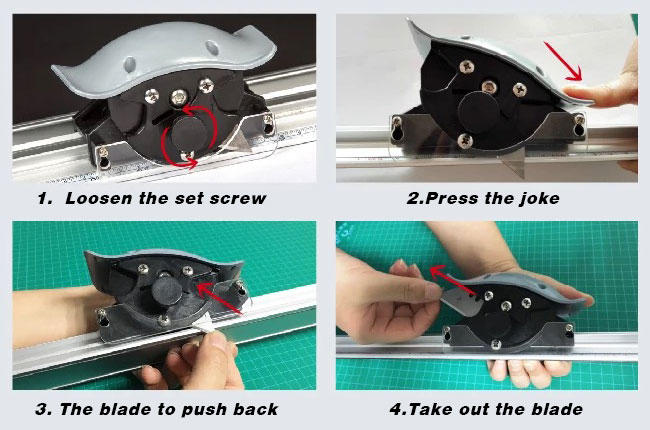 1. Loosen the set screw

2.Press the joke

3. The blade to push back

4.Take out the blade