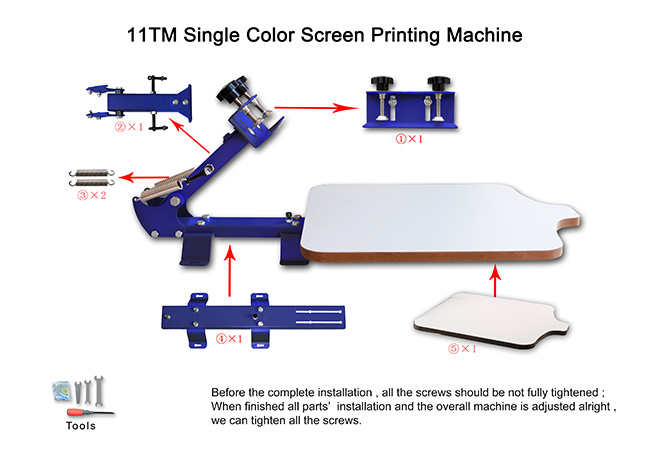 11TM Single Color Screen Printing Machine

②×1

①×1

③×2

④×1

⑤×1

Tools

Before the complete installation , all the screws should be not fully tightened ;
When finished all parts' installation and the overall machine is adjusted alright ,
we can tighten all the screws.