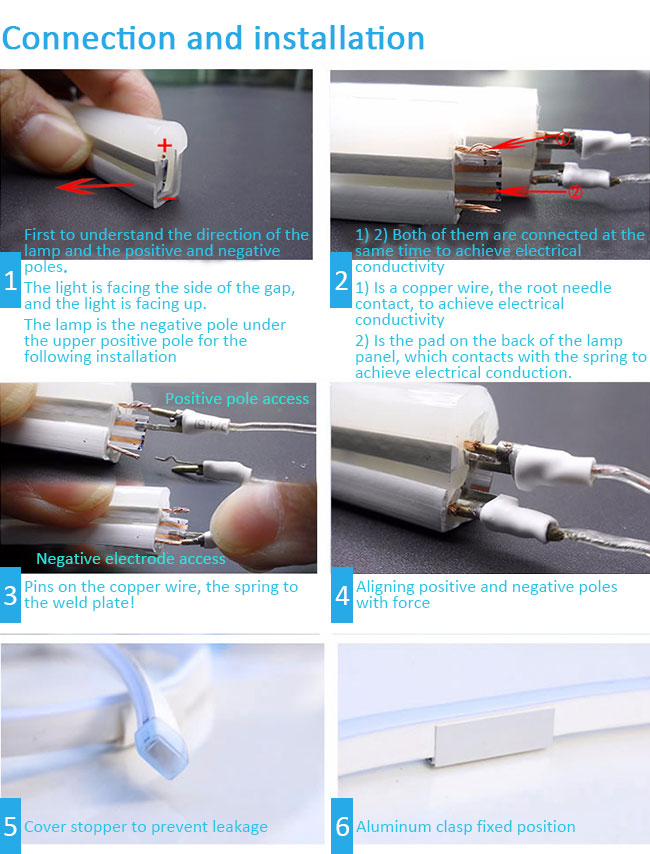 Connection and installation

+
-

1 First to understand the direction of the lamp and the positive and negative poles.

The light is facing the side of the gap, and the light is facing up.

The lamp is the negative pole under the upper positive pole for the following installation

①
②

2 1) 2) Both of them are connected at the same time to achieve electrical conductivity

1) Is a copper wire, the root needle contact, to achieve electrical conductivity

2) Is the pad on the back of the lamp panel, which contacts with the spring to achieve electrical conduction.

Positive pole access

Negative electrode access

3 Pins on the copper wire, the spring to the weld plate!

4 Aligning positive and negative poles with force

5 Cover stopper to prevent leakage

6 Aluminum clasp fixed position