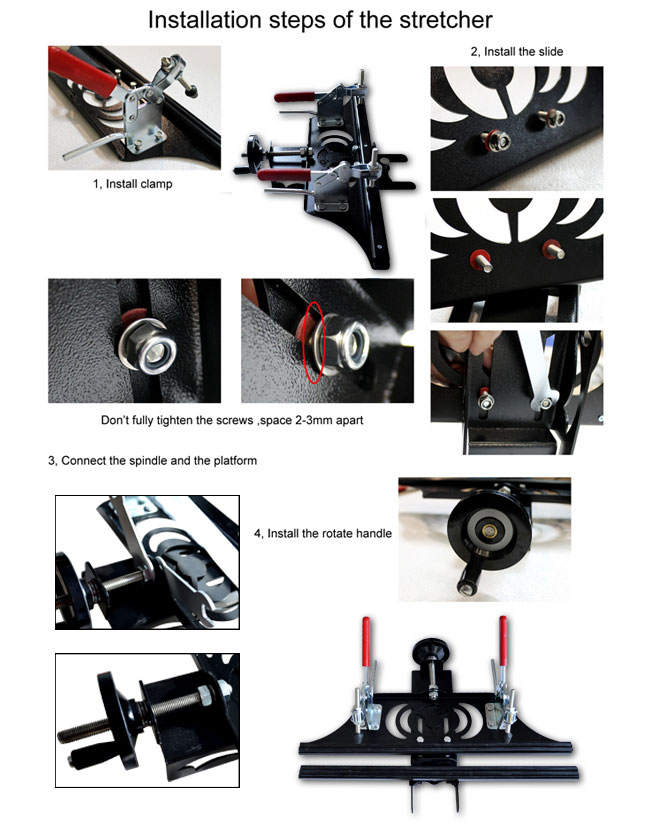 Installation steps of the stretcher

1, Install clamp

2, Install the slide

Don't fully tighten the screws ,space 2-3mm apart

3, Connect the spindle and the platform

4, Install the rotate handle