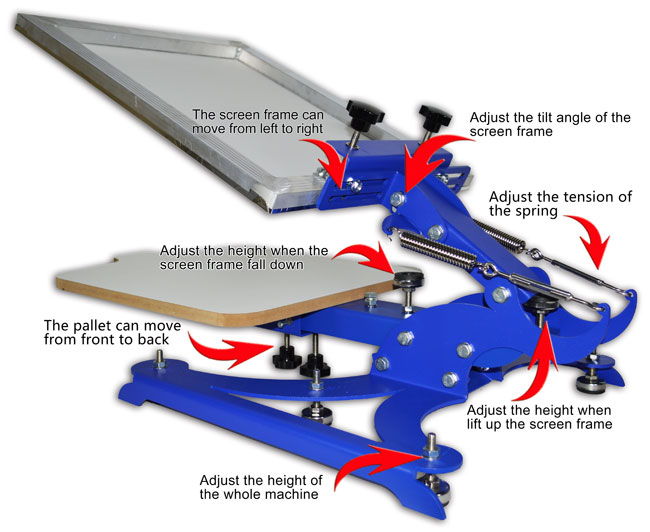 The screen frame can move from left to right

Adjust the tilt angle of the screen frame

Adjust the tension of the spring

Adjust the height when the screen frame fall down

The pallet can move from front to back

Adjust the height when lift up the screen frame

Adjust the height of the whole machine