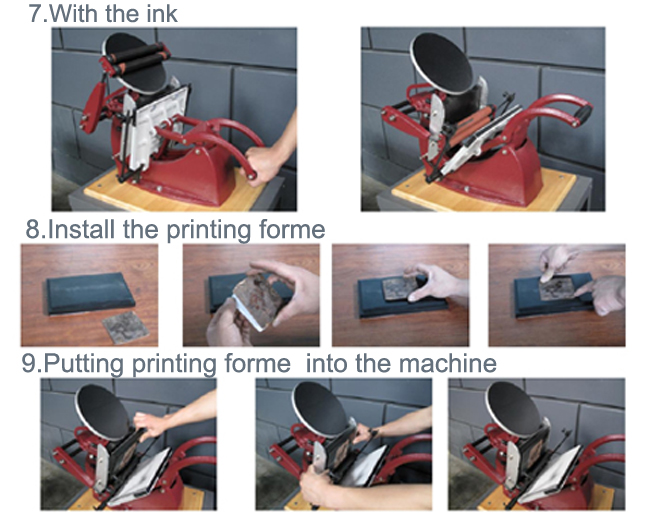 7.With the ink

8.Install the printing forme

9.Putting printing forme  into the machine