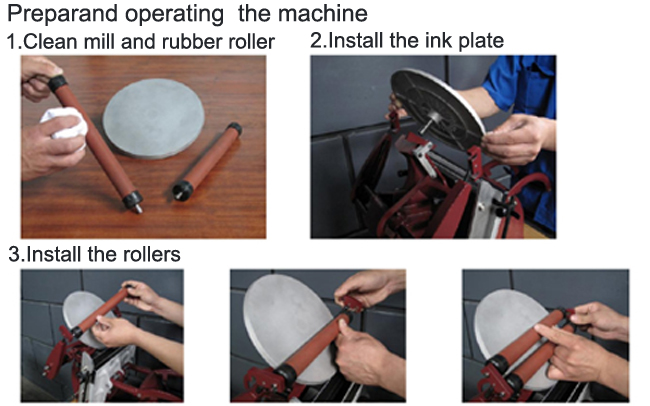 Preparand operating the machine

1.Clean mill and rubber roller

2.Install the ink plate

3.Install the rollers