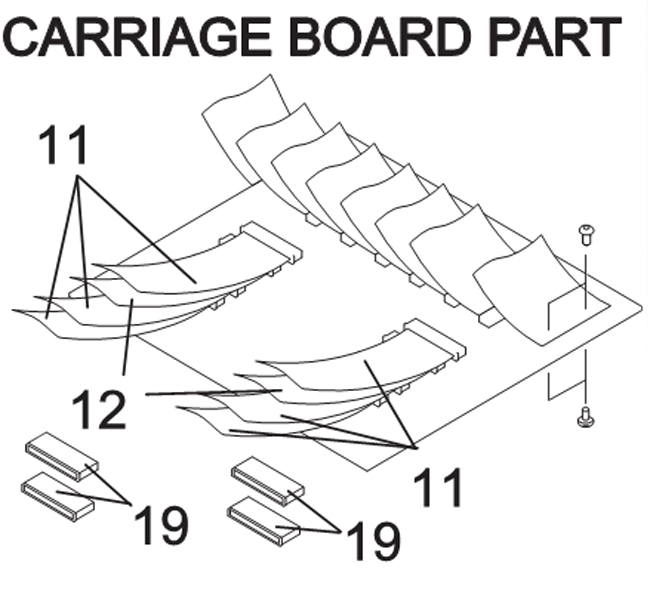 CARRIAGE BOARD PART

11

12

11

19

19