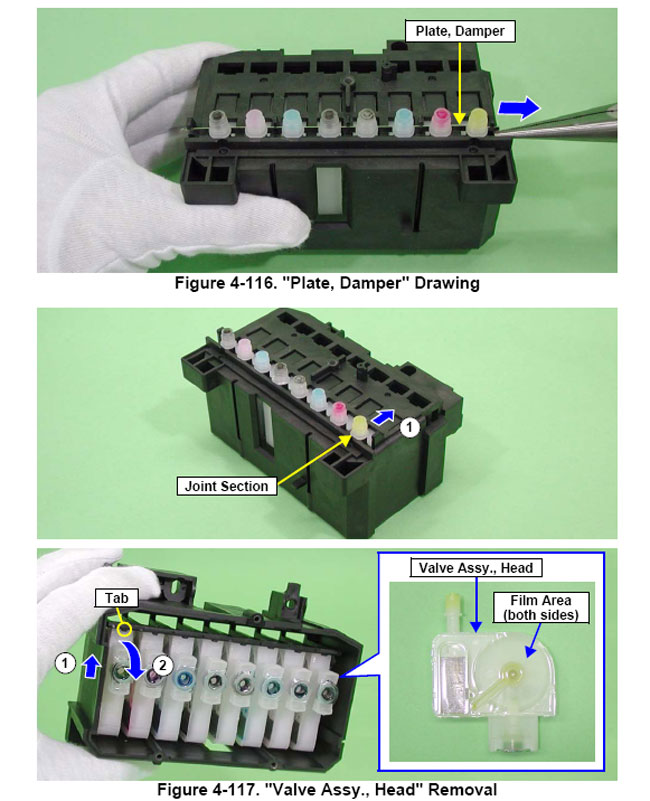 Plate, Damper

Figure 4-116. "Plate, Damper" Drawing

1

Joint Section

Tab

1

2

Valve Assy., Head

Film Area (both sides)

Figure 4-117. "Valve Assy., Head" Removal