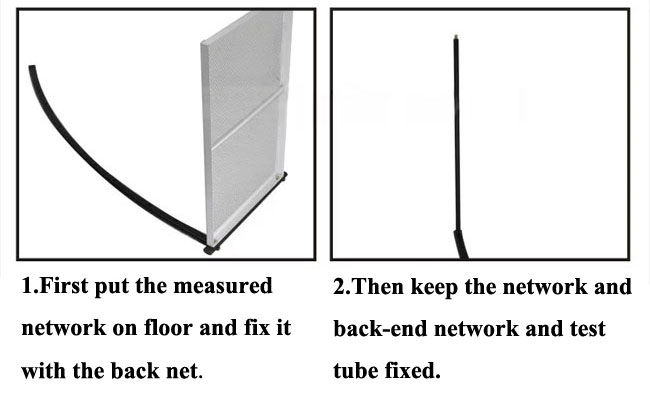 1.First put the measured network on floor and fix it with the back net.

2.Then keep the network and back-end network and test tube fixed.