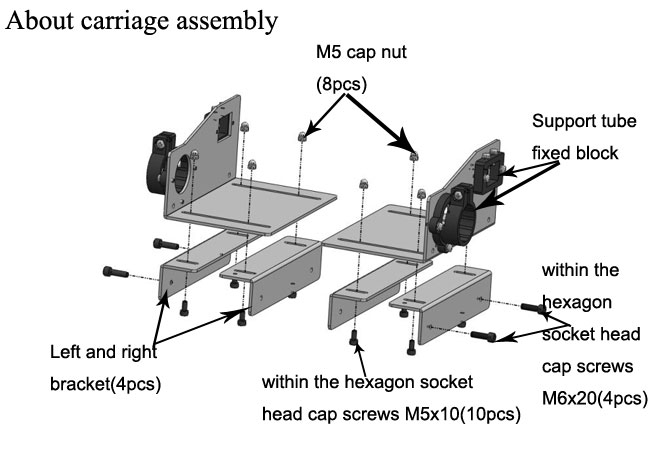 About carriage assembly

M5 cap nut
(8pcs)

Support tube
fixed block

within the
hexagon
socket head
cap screws
M6x20(4pcs)

Left and right
bracket(4pcs)

within the hexagon socket
head cap screws M5x10(10pcs)