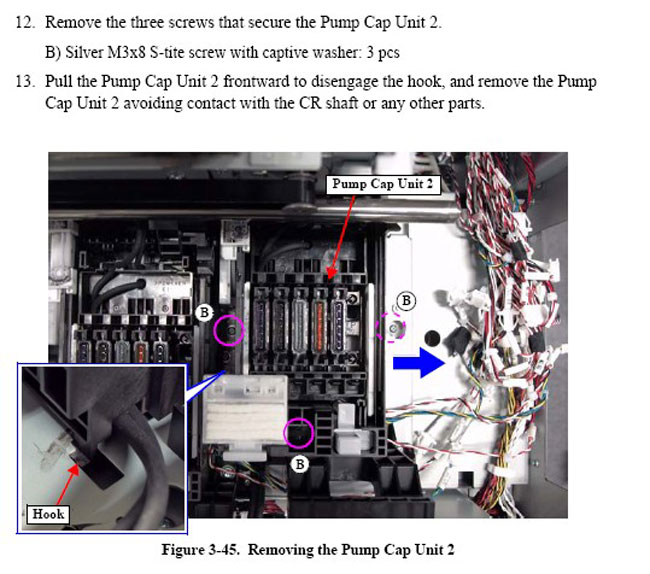 12. Remove the three screws that secure the Pump Cap Unit 2.

B) Silver M3x8 S-tite screw with captive washer: 3 pcs

13. Pull the Pump Cap Unit 2 frontward to disengage the hook, and remove the Pump Cap Unit 2 avoiding contact with the CR shaft or any other parts.

Pump Cap Unit 2

B

B

B

Hook

Figure 3-45. Removing the Pump Cap Unit 2