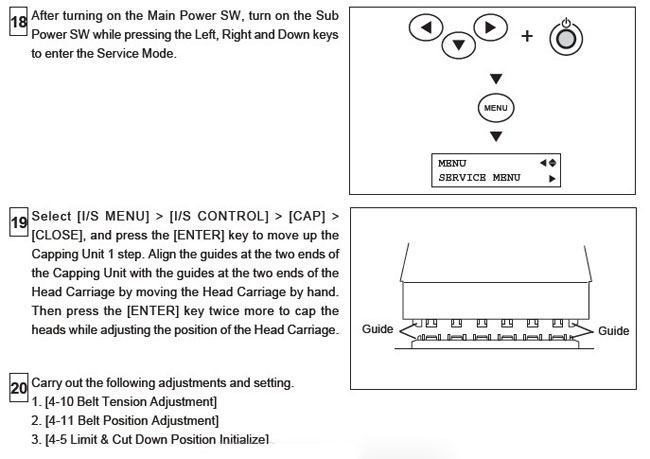 18 After turning on the Main Power SW, turn on the Sub Power SW while pressing the Left, Right and Down keys to enter the Service Mode.

+

MENU

MENU
SERVICE MENU

19 Select [I/S MENU] > [I/S CONTROL] > [CAP] > [CLOSE], and press the [ENTER] key to move up the Capping Unit 1 step. Align the guides at the two ends of the Capping Unit with the guides at the two ends of the Head Carriage by moving the Head Carriage by hand. Then press the [ENTER] key twice more to cap the heads while adjusting the position of the Head Carriage.

Guide
Guide

20 Carry out the following adjustments and setting.
1. [4-10 Belt Tension Adjustment]
2. [4-11 Belt Position Adjustment]
3. [4-5 Limit & Cut Down Position Initialize]