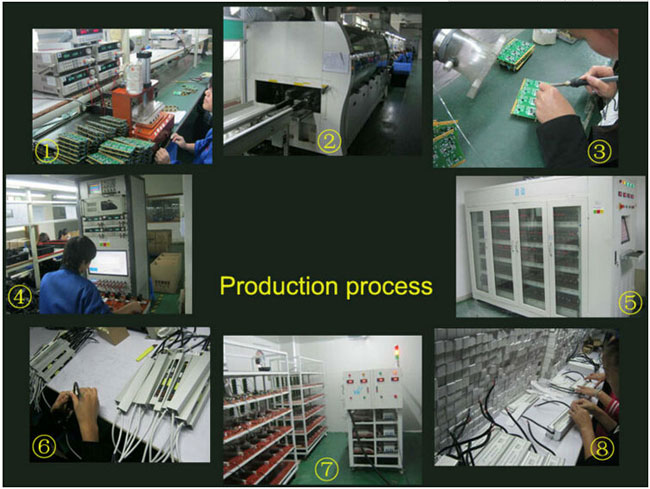 ①

②

③

④

Production process

⑤

⑥

⑦

⑧