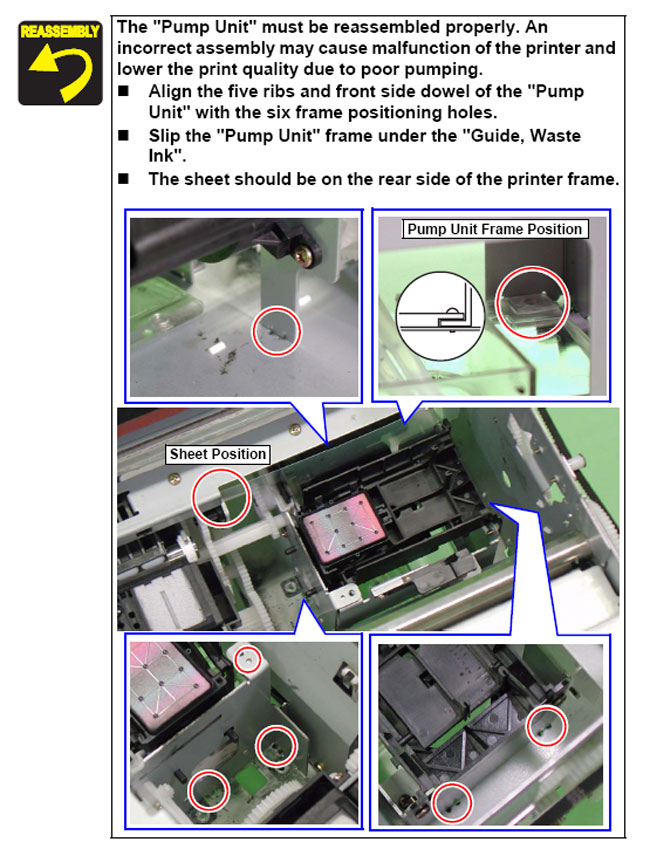 REASSEMBLY

The "Pump Unit" must be reassembled properly. An incorrect assembly may cause malfunction of the printer and lower the print quality due to poor pumping.

■ Align the five ribs and front side dowel of the "Pump Unit" with the six frame positioning holes.
■ Slip the "Pump Unit" frame under the "Guide, Waste Ink".
■ The sheet should be on the rear side of the printer frame.

Pump Unit Frame Position

Sheet Position