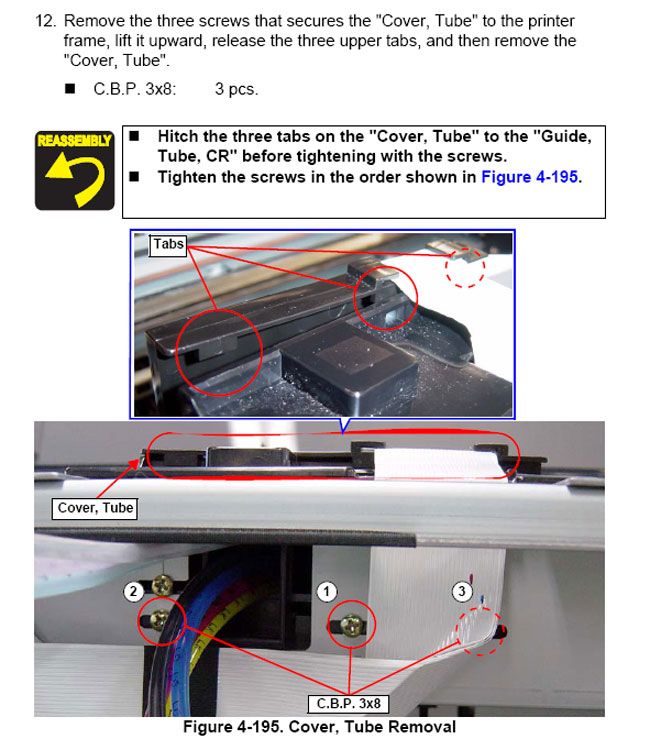 12. Remove the three screws that secures the "Cover, Tube" to the printer frame, lift it upward, release the three upper tabs, and then remove the "Cover, Tube".

■ C.B.P. 3x8: 3 pcs.

REASSEMBLY

■ Hitch the three tabs on the "Cover, Tube" to the "Guide, Tube, CR" before tightening with the screws.
■ Tighten the screws in the order shown in Figure 4-195.

Tabs

Cover, Tube

2

1

3

C.B.P. 3x8

Figure 4-195. Cover, Tube Removal