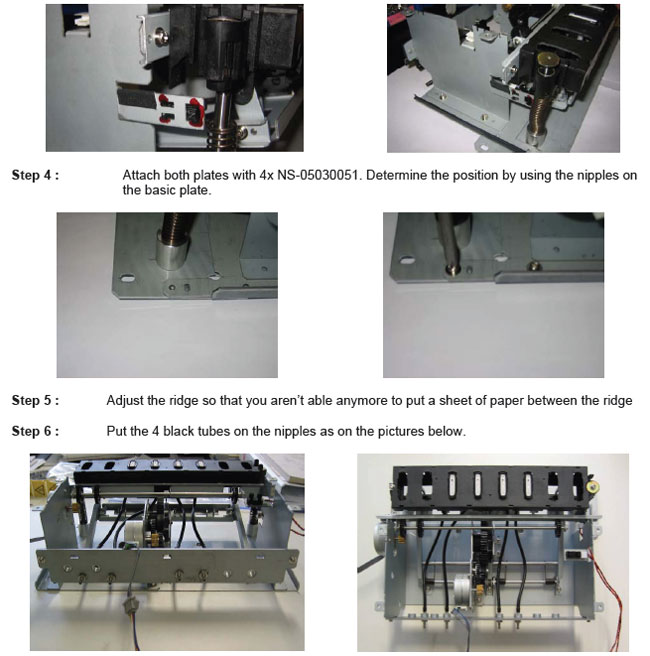 Step 4 : Attach both plates with 4x NS-05030051. Determine the position by using the nipples on the basic plate.

Step 5 : Adjust the ridge so that you aren't able anymore to put a sheet of paper between the ridge

Step 6 : Put the 4 black tubes on the nipples as on the pictures below.