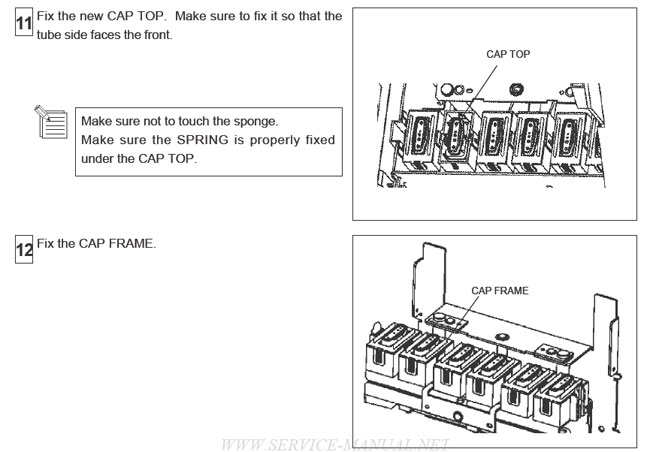 11 Fix the new CAP TOP. Make sure to fix it so that the tube side faces the front.

Make sure not to touch the sponge.
Make sure the SPRING is properly fixed under the CAP TOP.

CAP TOP

12 Fix the CAP FRAME.

CAP FRAME

WWW.SERVICE-MANUAL.NET