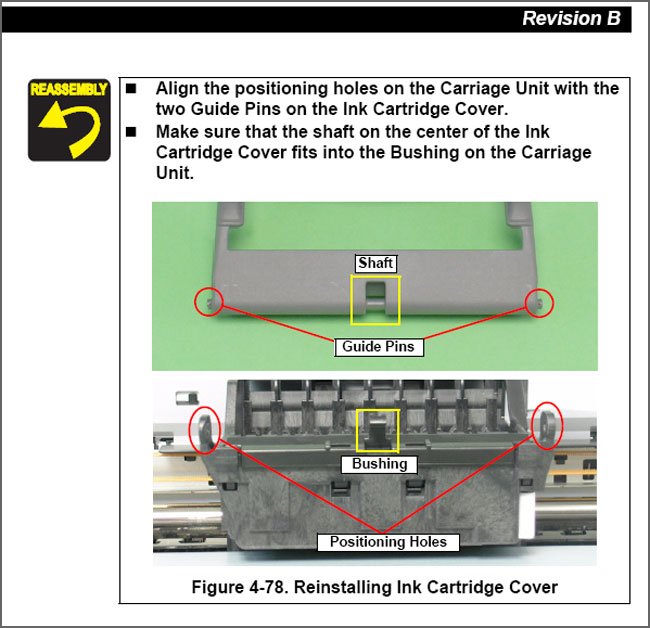 Revision B

REASSEMBLY

■ Align the positioning holes on the Carriage Unit with the two Guide Pins on the Ink Cartridge Cover.

■ Make sure that the shaft on the center of the Ink Cartridge Cover fits into the Bushing on the Carriage Unit.

Shaft

Guide Pins

Bushing

Positioning Holes

Figure 4-78. Reinstalling Ink Cartridge Cover