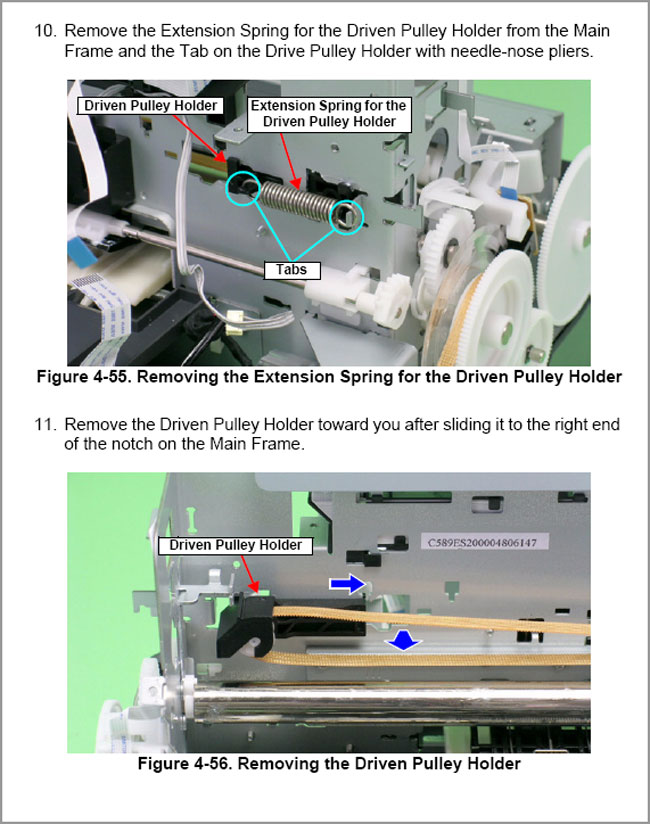 10. Remove the Extension Spring for the Driven Pulley Holder from the Main Frame and the Tab on the Drive Pulley Holder with needle-nose pliers.

Driven Pulley Holder

Extension Spring for the Driven Pulley Holder

Tabs

Figure 4-55. Removing the Extension Spring for the Driven Pulley Holder

11. Remove the Driven Pulley Holder toward you after sliding it to the right end of the notch on the Main Frame.

Driven Pulley Holder

C589ES200004806147

Figure 4-56. Removing the Driven Pulley Holder