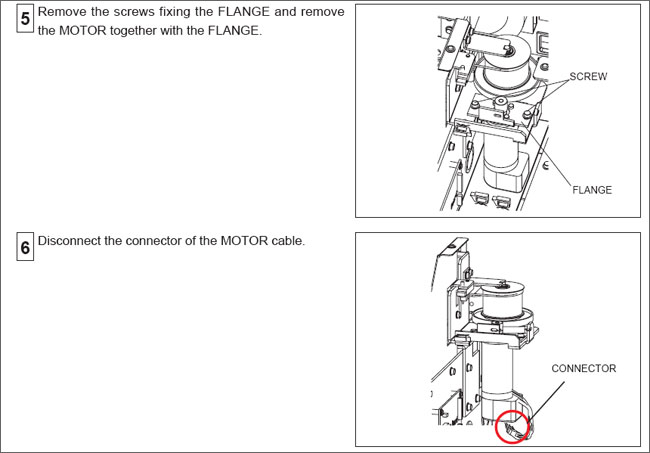 5 Remove the screws fixing the FLANGE and remove the MOTOR together with the FLANGE.

SCREW

FLANGE

6 Disconnect the connector of the MOTOR cable.

CONNECTOR