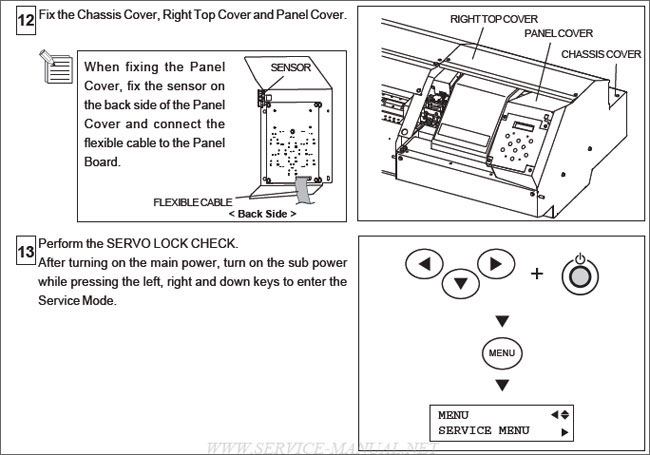 12 Fix the Chassis Cover, Right Top Cover and Panel Cover.

When fixing the Panel Cover, fix the sensor on the back side of the Panel Cover and connect the flexible cable to the Panel Board.

SENSOR

FLEXIBLE CABLE

< Back Side >

RIGHT TOP COVER

PANEL COVER

CHASSIS COVER

13 Perform the SERVO LOCK CHECK.
After turning on the main power, turn on the sub power while pressing the left, right and down keys to enter the Service Mode.

+

MENU

MENU
SERVICE MENU

WWW.SERVICE-MANUAL.NET