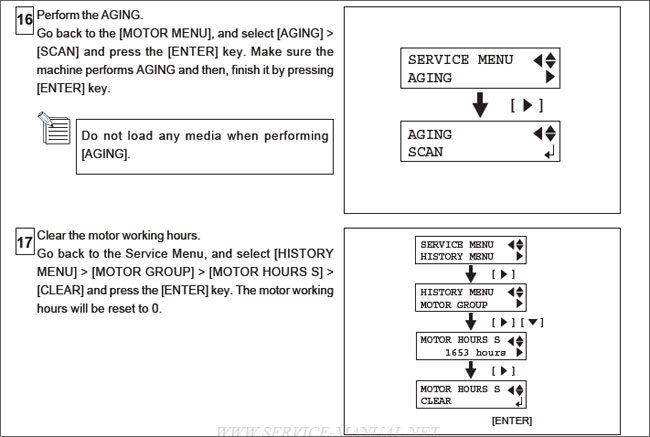 16 Perform the AGING.

Go back to the [MOTOR MENU], and select [AGING] > [SCAN] and press the [ENTER] key. Make sure the machine performs AGING and then, finish it by pressing [ENTER] key.

Do not load any media when performing [AGING].

SERVICE MENU
AGING

[ ▶ ]

AGING
SCAN

17 Clear the motor working hours.

Go back to the Service Menu, and select [HISTORY MENU] > [MOTOR GROUP] > [MOTOR HOURS S] > [CLEAR] and press the [ENTER] key. The motor working hours will be reset to 0.

SERVICE MENU
HISTORY MENU

[ ▶ ]

HISTORY MENU
MOTOR GROUP

[ ▶ ] [ ▼ ]

MOTOR HOURS S
1653 hours

[ ▶ ]

MOTOR HOURS S
CLEAR

[ENTER]

WWW.SERVICE-MANUAL.NET