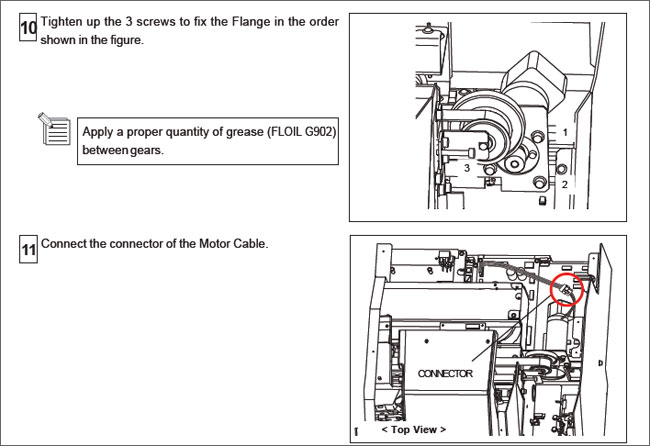 10 Tighten up the 3 screws to fix the Flange in the order shown in the figure.

Apply a proper quantity of grease (FLOIL G902) between gears.

1
3
2

11 Connect the connector of the Motor Cable.

CONNECTOR
< Top View >