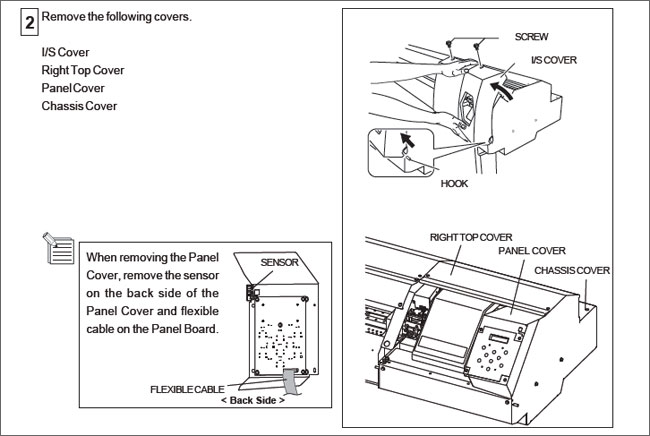 2 Remove the following covers.

I/S Cover
Right Top Cover
Panel Cover
Chassis Cover

When removing the Panel Cover, remove the sensor on the back side of the Panel Cover and flexible cable on the Panel Board.

SENSOR

FLEXIBLE CABLE

< Back Side >

SCREW

I/S COVER

HOOK

RIGHT TOP COVER

PANEL COVER

CHASSIS COVER