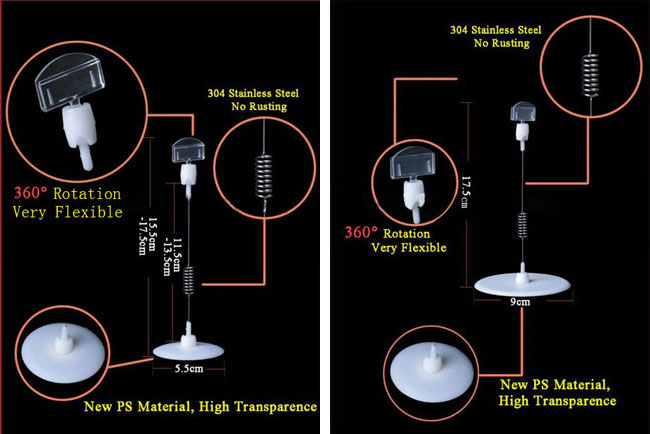 304 Stainless Steel
No Rusting

360° Rotation
Very Flexible

15.5cm
-17.5cm

11.5cm
-13.5cm

5.5cm

New PS Material, High Transparence

304 Stainless Steel
No Rusting

17.5cm

360° Rotation
Very Flexible

9cm

New PS Material,
High Transparence