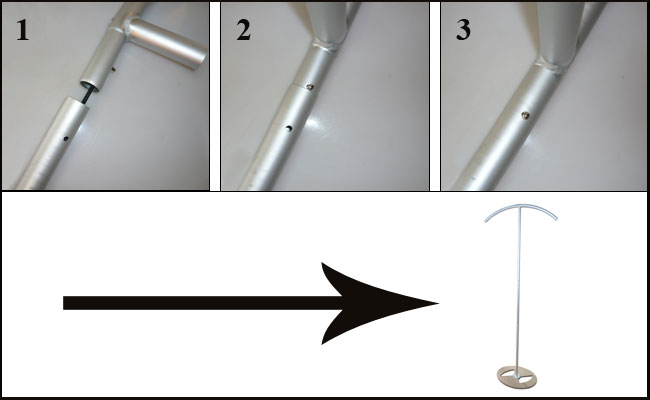 1

2

3