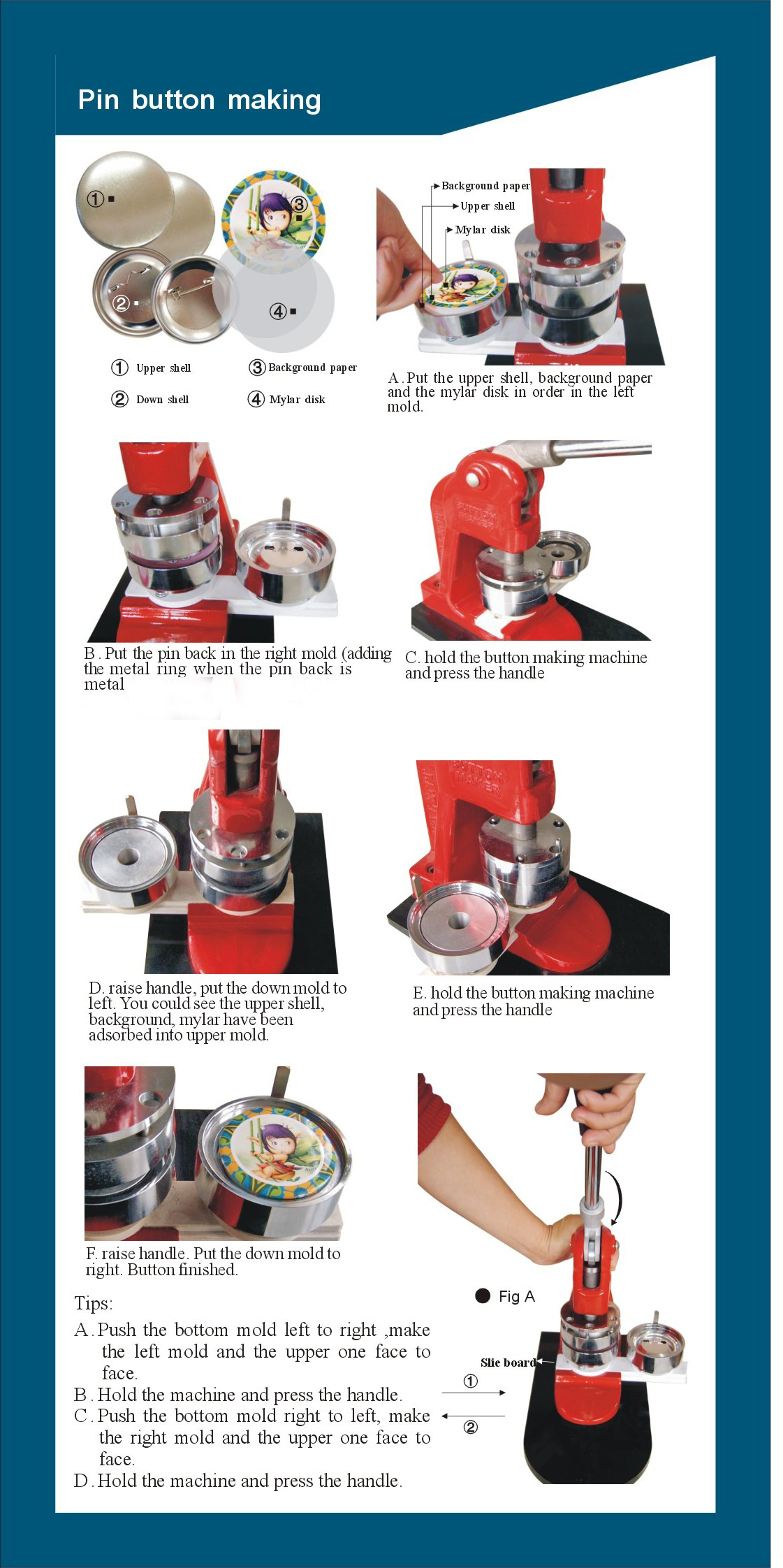 Pin button making

① ② ③ ④

① Upper shell
② Down shell
③ Background paper
④ Mylar disk

Background paper
Upper shell
Mylar disk

A. Put the upper shell, background paper and the mylar disk in order in the left mold.

B. Put the pin back in the right mold (adding the metal ring when the pin back is metal

C. hold the button making machine and press the handle

D. raise handle, put the down mold to left. You could see the upper shell, background, mylar have been adsorbed into upper mold.

E. hold the button making machine and press the handle

F. raise handle. Put the down mold to right. Button finished.

Tips:
A. Push the bottom mold left to right ,make the left mold and the upper one face to face.
B. Hold the machine and press the handle.
C. Push the bottom mold right to left, make the right mold and the upper one face to face.
D. Hold the machine and press the handle.

Fig A

Slie board

①

②