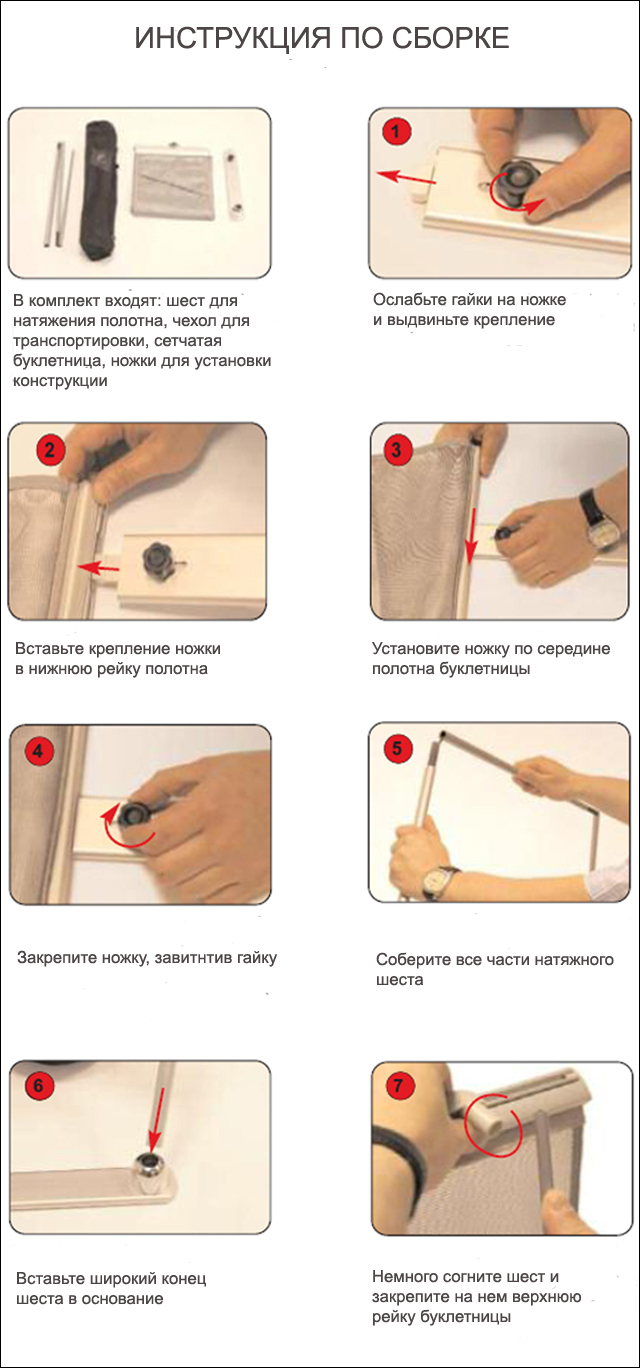 ИНСТРУКЦИЯ ПО СБОРКЕ

В комплект входят: шест для натяжения полотна, чехол для транспортировки, сетчатая буклетница, ножки для установки конструкции

1

Ослабьте гайки на ножке и выдвиньте крепление

2

Вставьте крепление ножки в нижнюю рейку полотна

3

Установите ножку по середине полотна буклетницы

4

Закрепите ножку, завитнтив гайку

5

Соберите все части натяжного шеста

6

Вставьте широкий конец шеста в основание

7

Немного согните шест и закрепите на нем верхнюю рейку буклетницы