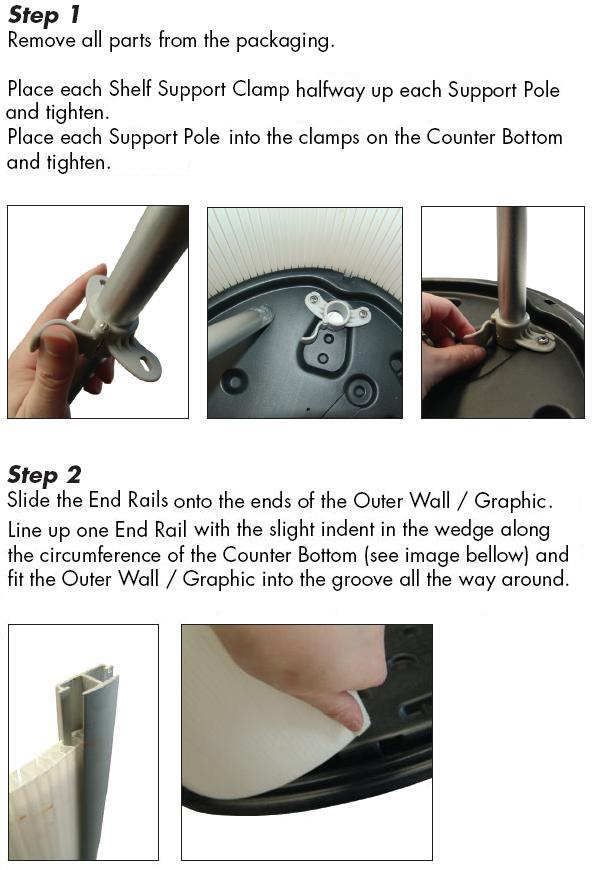 Step 1
Remove all parts from the packaging.

Place each Shelf Support Clamp halfway up each Support Pole and tighten.
Place each Support Pole into the clamps on the Counter Bottom and tighten.

Step 2
Slide the End Rails onto the ends of the Outer Wall / Graphic.
Line up one End Rail with the slight indent in the wedge along the circumference of the Counter Bottom (see image bellow) and fit the Outer Wall / Graphic into the groove all the way around.